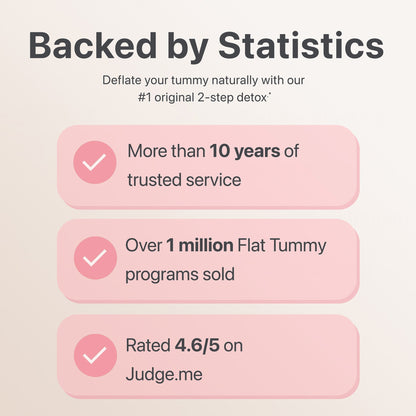 Backed by Statistics

Deflate your tummy naturally with our #1 original 2-step detox*

More than 10 years of trusted service

Over 1 million Flat Tummy programs sold

Rated 4.6/5 on Judge.me